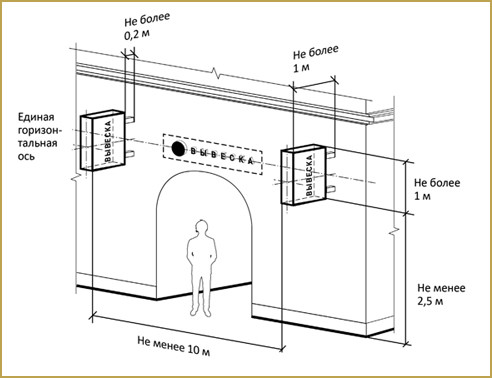 Не более 0,2 м

Не более 1 м

Единая горизонтальная ось

ВЫВЕСКА

ВЫВЕСКА

ВЫВЕСКА

Не более 1 м

Не менее 2,5 м

Не менее 10 м